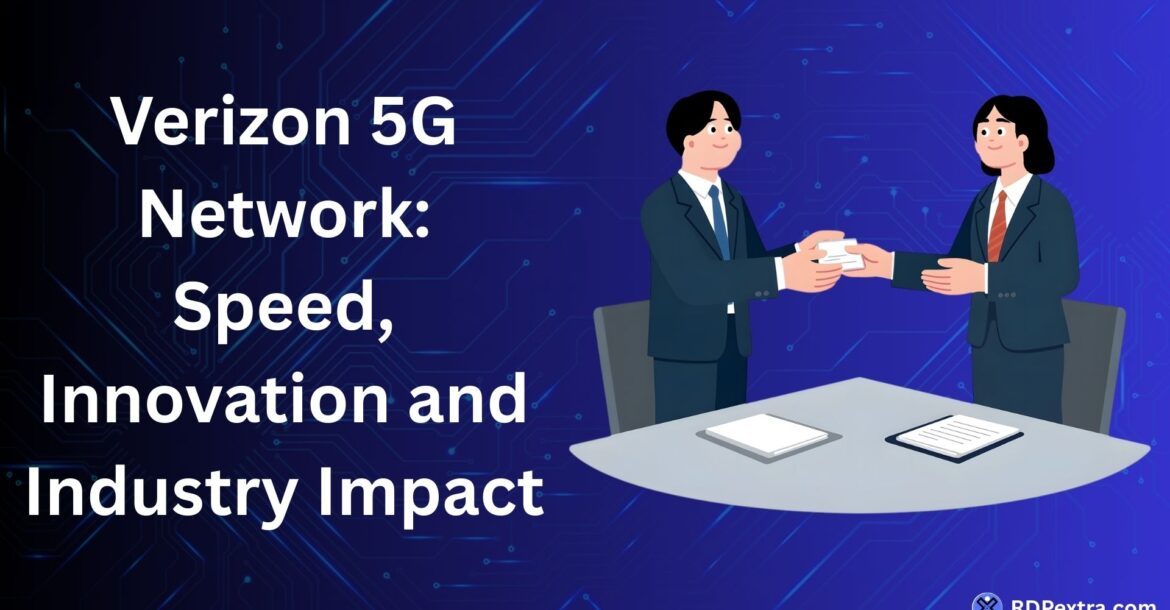 Verizon 5G Network: Speed, Innovation and Industry Impact

RDPextra.com