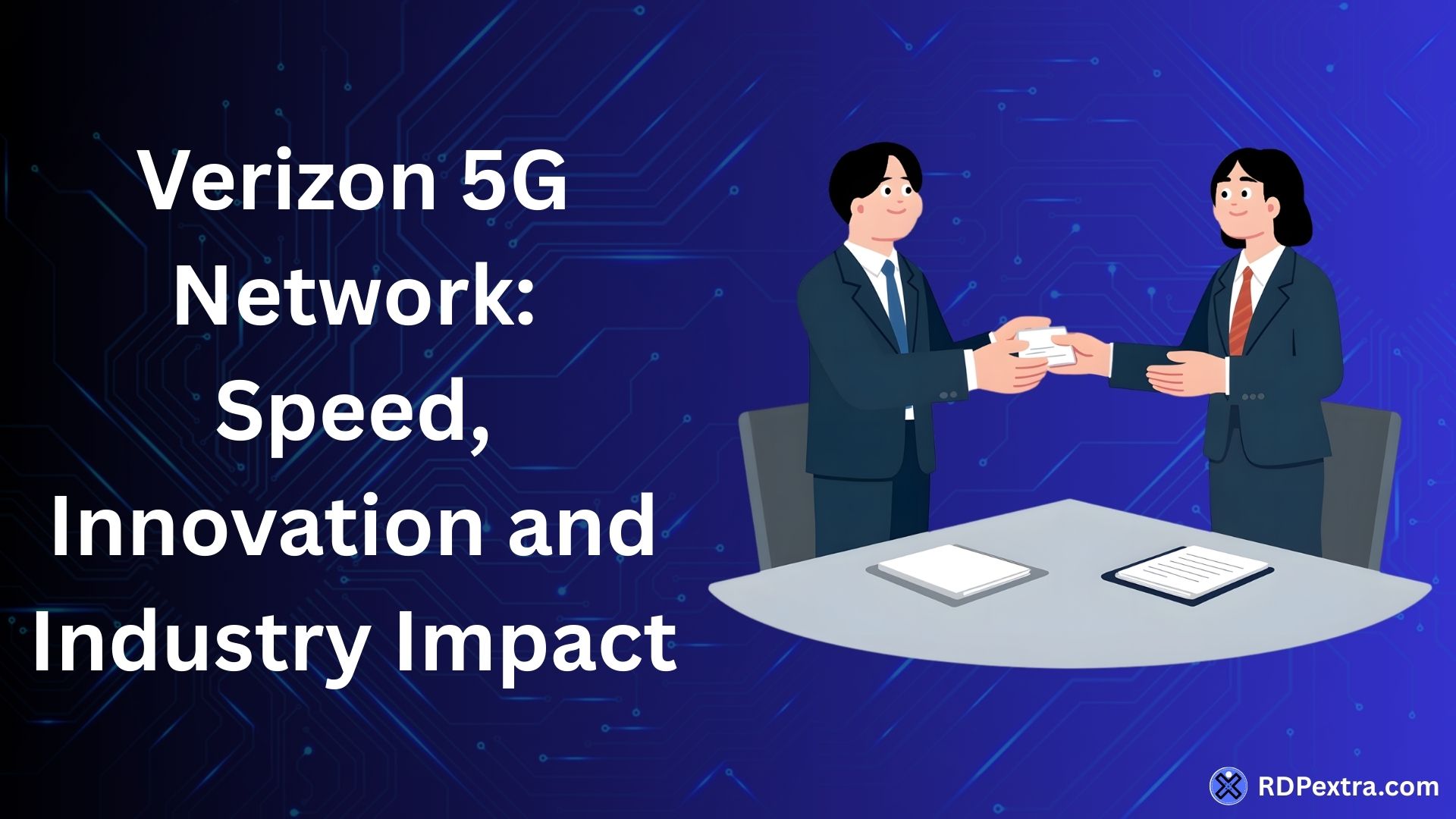 Verizon 5G Network: Speed, Innovation and Industry Impact

RDPextra.com