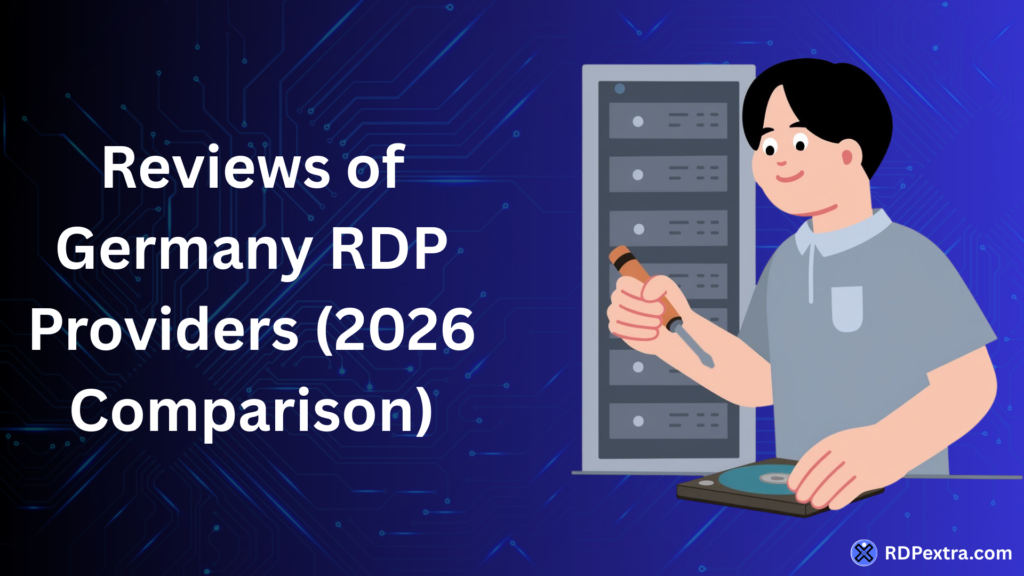 Reviews of Germany RDP Providers (2026 Comparison)

RDPextra.com